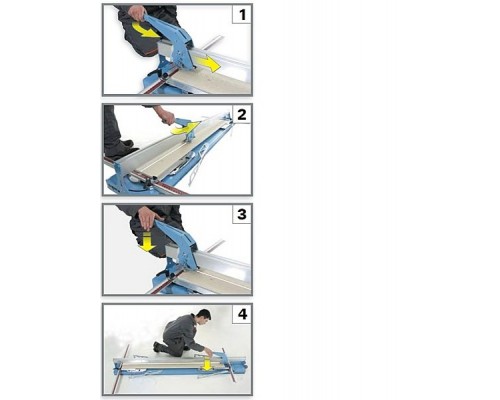 1

2

3

4